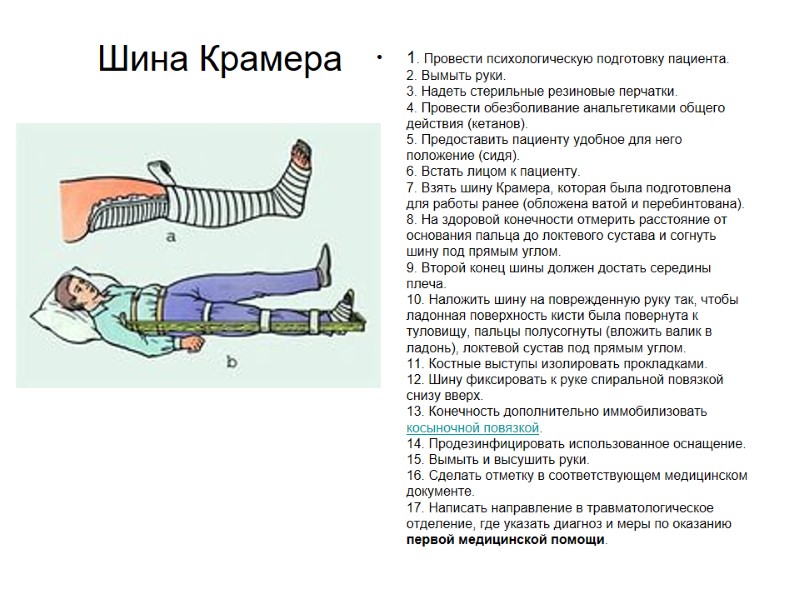 Шина Крамера

a

b

1. Провести психологическую подготовку пациента.
2. Вымыть руки.
3. Надеть стерильные резиновые перчатки.
4. Провести обезболивание анальгетиками общего действия (кетанов).
5. Предоставить пациенту удобное для него положение (сидя).
6. Встать лицом к пациенту.
7. Взять шину Крамера, которая была подготовлена для работы ранее (обложена ватой и перебинтована).
8. На здоровой конечности отмерить расстояние от основания пальца до локтевого сустава и согнуть шину под прямым углом.
9. Второй конец шины должен достать середины плеча.
10. Наложить шину на поврежденную руку так, чтобы ладонная поверхность кисти была повернута к туловищу, пальцы полусогнуты (вложить валик в ладонь), локтевой сустав под прямым углом.
11. Костные выступы изолировать прокладками.
12. Шину фиксировать к руке спиральной повязкой снизу вверх.
13. Конечность дополнительно иммобилизовать косыночной повязкой.
14. Продезинфицировать использованное оснащение.
15. Вымыть и высушить руки.
16. Сделать отметку в соответствующем медицинском документе.
17. Написать направление в травматологическое отделение, где указать диагноз и меры по оказанию первой медицинской помощи.